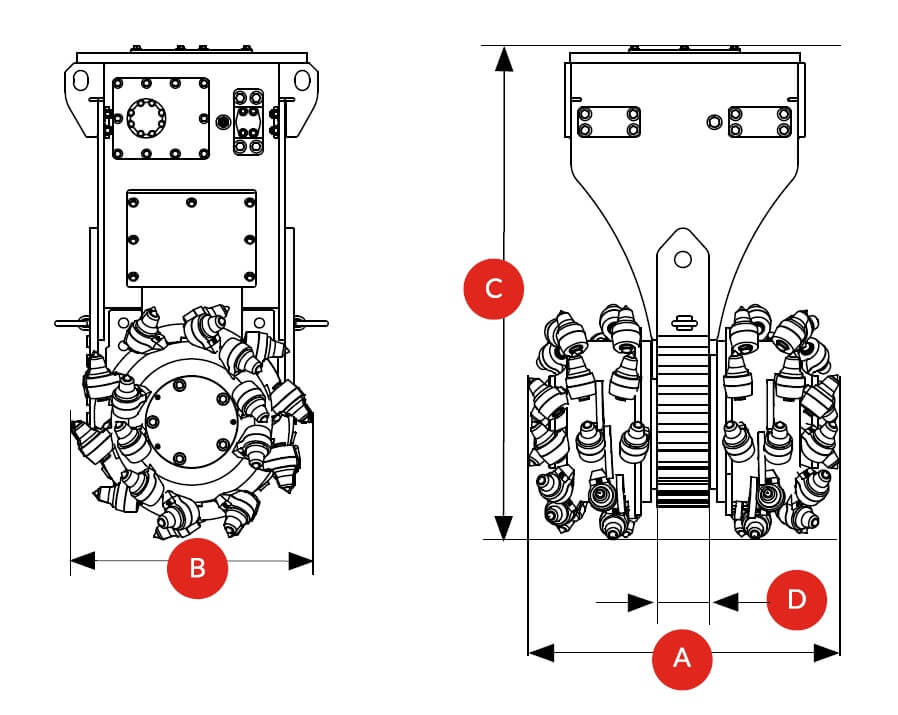 C

B

D

A